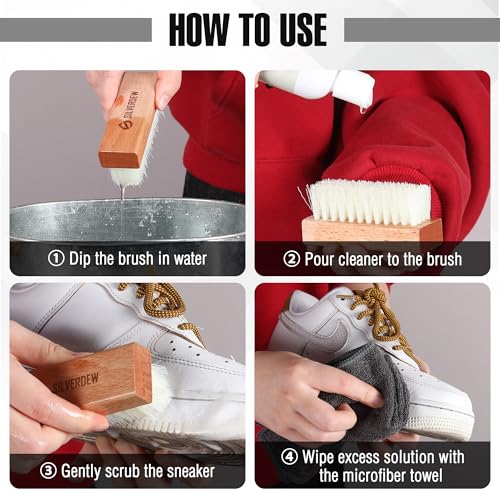 HOW TO USE

SILVERDEW

① Dip the brush in water

② Pour cleaner to the brush

SILVERDEW

③ Gently scrub the sneaker

④ Wipe excess solution with the microfiber towel