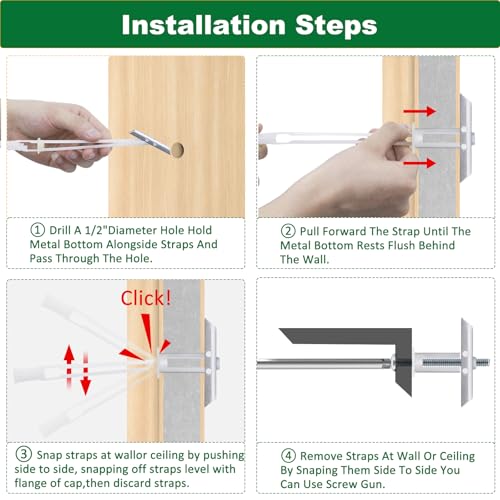 Installation Steps

① Drill A 1/2"Diameter Hole Hold Metal Bottom Alongside Straps And Pass Through The Hole.

② Pull Forward The Strap Until The Metal Bottom Rests Flush Behind The Wall.

Click!

③ Snap straps at wallor ceiling by pushing side to side, snapping off straps level with flange of cap,then discard straps.

④ Remove Straps At Wall Or Ceiling By Snaping Them Side To Side You Can Use Screw Gun.