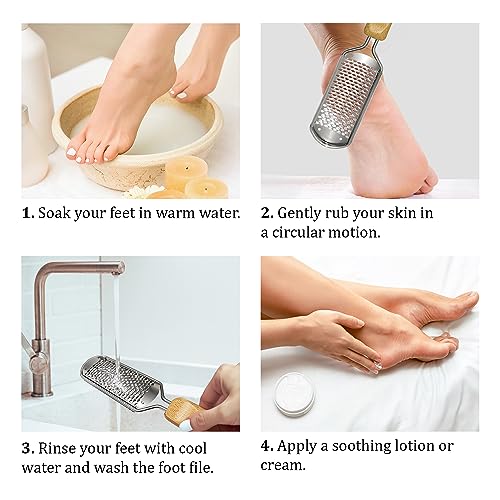 1. Soak your feet in warm water.

2. Gently rub your skin in a circular motion.

3. Rinse your feet with cool water and wash the foot file.

4. Apply a soothing lotion or cream.