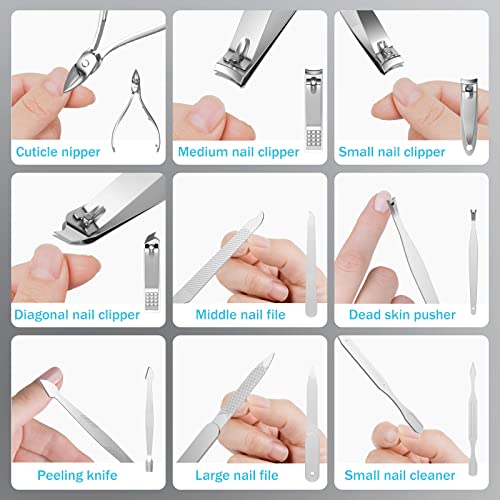 Cuticle nipper

Medium nail clipper

Small nail clipper

Diagonal nail clipper

Middle nail file

Dead skin pusher

Peeling knife

Large nail file

Small nail cleaner