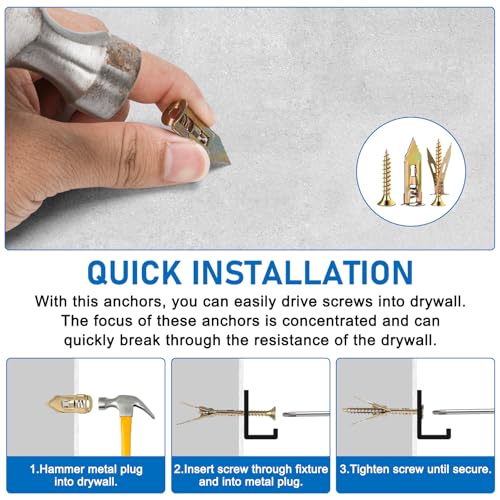 QUICK INSTALLATION

With this anchors, you can easily drive screws into drywall. The focus of these anchors is concentrated and can quickly break through the resistance of the drywall.

1.Hammer metal plug into drywall.

2.Insert screw through fixture and into metal plug.

3.Tighten screw until secure.