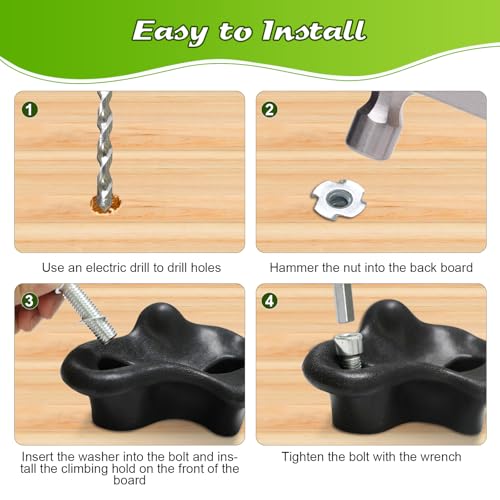 Easy to Install

1

Use an electric drill to drill holes

2

Hammer the nut into the back board

3

Insert the washer into the bolt and install the climbing hold on the front of the board

4

Tighten the bolt with the wrench