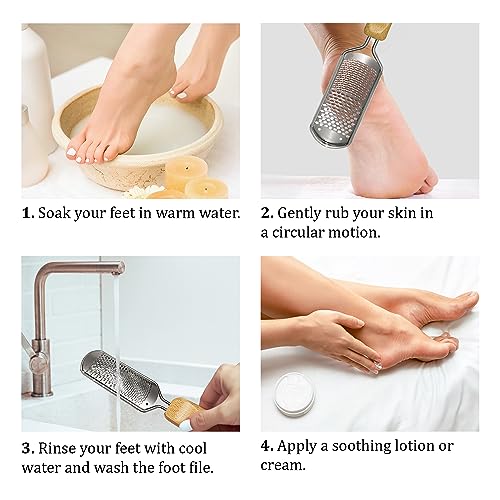 1. Soak your feet in warm water.

2. Gently rub your skin in a circular motion.

3. Rinse your feet with cool water and wash the foot file.

4. Apply a soothing lotion or cream.