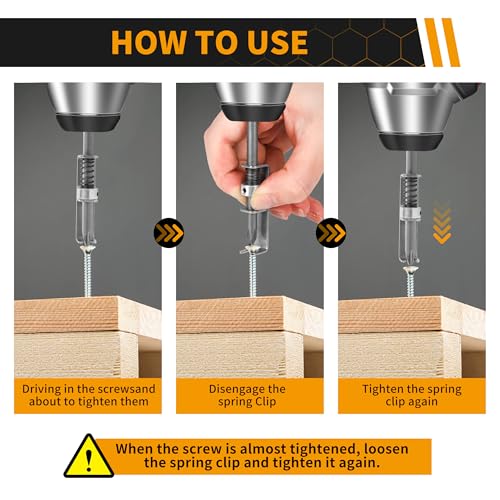 HOW TO USE

Driving in the screwsand about to tighten them

Disengage the spring Clip

Tighten the spring clip again

When the screw is almost tightened, loosen the spring clip and tighten it again.