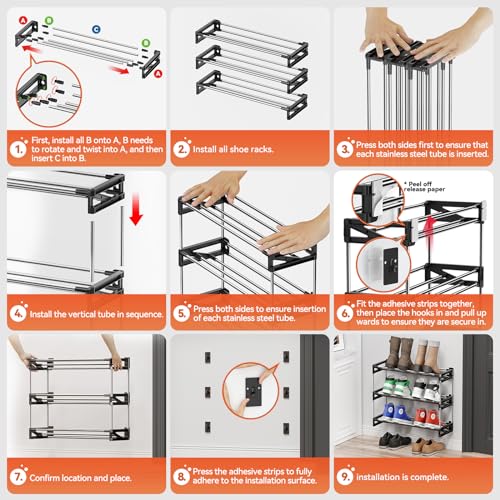 A B C B A

1. First, install all B onto A, B needs to rotate and twist into A, and then insert C into B.

2. Install all shoe racks.

3. Press both sides first to ensure that each stainless steel tube is inserted.

4. Install the vertical tube in sequence.

5. Press both sides to ensure insertion of each stainless steel tube.

* Peel off release paper

6. Fit the adhesive strips together, then place the hooks in and pull up wards to ensure they are secure in.

7. Confirm location and place.

8. Press the adhesive strips to fully adhere to the installation surface.

9. installation is complete.