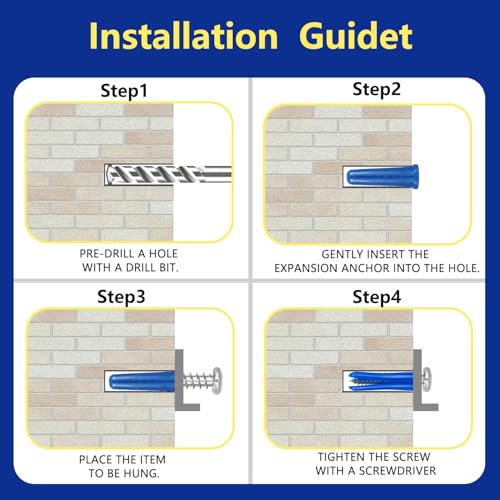 Installation Guidet

Step1

PRE-DRILL A HOLE WITH A DRILL BIT.

Step2

GENTLY INSERT THE EXPANSION ANCHOR INTO THE HOLE.

Step3

PLACE THE ITEM TO BE HUNG.

Step4

TIGHTEN THE SCREW WITH A SCREWDRIVER