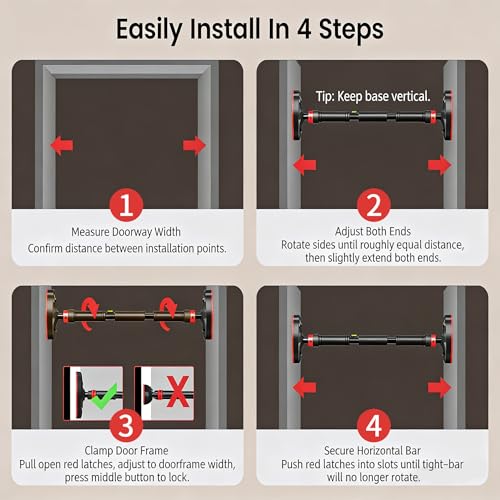 Easily Install In 4 Steps

1

Measure Doorway Width
Confirm distance between installation points.

Tip: Keep base vertical.

2

Adjust Both Ends
Rotate sides until roughly equal distance, then slightly extend both ends.

3

Clamp Door Frame
Pull open red latches, adjust to doorframe width, press middle button to lock.

4

Secure Horizontal Bar
Push red latches into slots until tight-bar will no longer rotate.