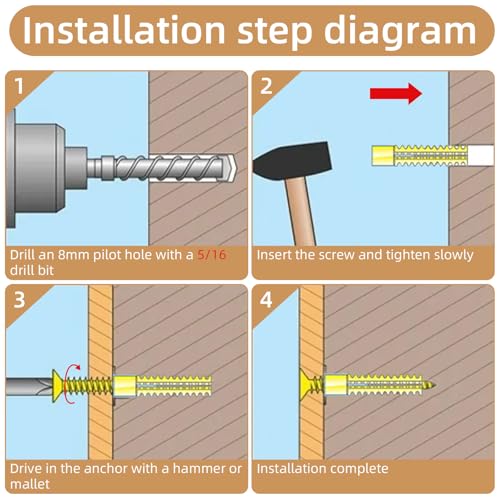 Installation step diagram

1

Drill an 8mm pilot hole with a 5/16 drill bit

2

Insert the screw and tighten slowly

3

Drive in the anchor with a hammer or mallet

4

Installation complete