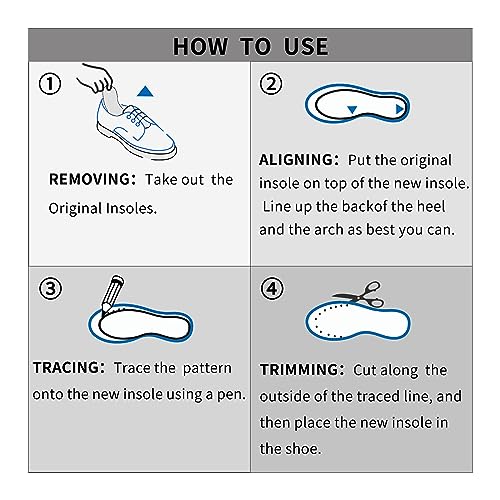 HOW TO USE

①

REMOVING: Take out the Original Insoles.

②

ALIGNING: Put the original insole on top of the new insole. Line up the backof the heel and the arch as best you can.

③

TRACING: Trace the pattern onto the new insole using a pen.

④

TRIMMING: Cut along the outside of the traced line, and then place the new insole in the shoe.