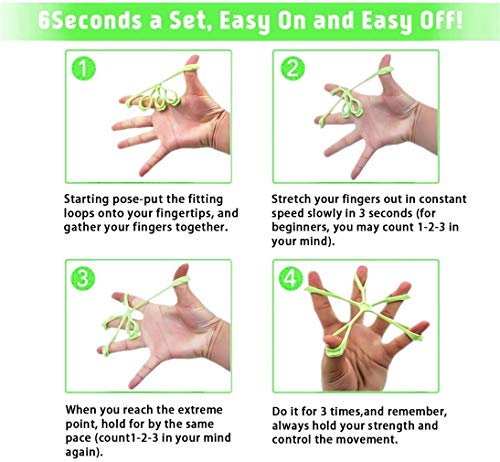 6Seconds a Set, Easy On and Easy Off!

1

Starting pose-put the fitting loops onto your fingertips, and gather your fingers together.

2

Stretch your fingers out in constant speed slowly in 3 seconds (for beginners, you may count 1-2-3 in your mind).

3

When you reach the extreme point, hold for by the same pace (count1-2-3 in your mind again).

4

Do it for 3 times,and remember, always hold your strength and control the movement.