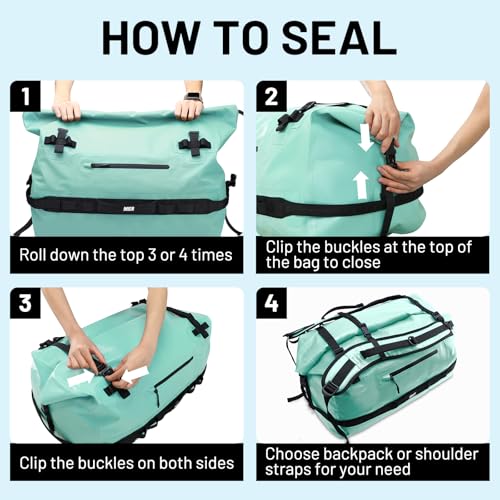 HOW TO SEAL

1

Roll down the top 3 or 4 times

2

Clip the buckles at the top of the bag to close

3

Clip the buckles on both sides

4

Choose backpack or shoulder straps for your need