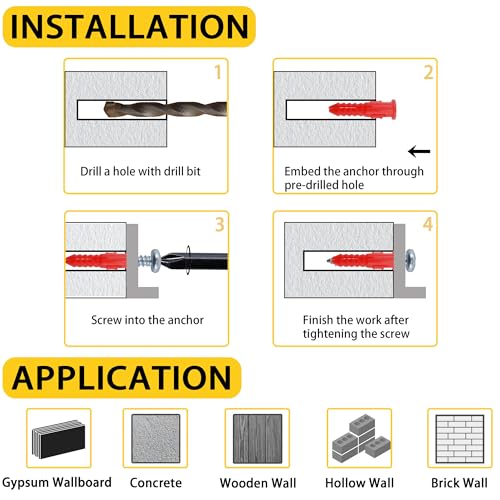 INSTALLATION

1

Drill a hole with drill bit

2

Embed the anchor through pre-drilled hole

3

Screw into the anchor

4

Finish the work after tightening the screw

APPLICATION

Gypsum Wallboard

Concrete

Wooden Wall

Hollow Wall

Brick Wall