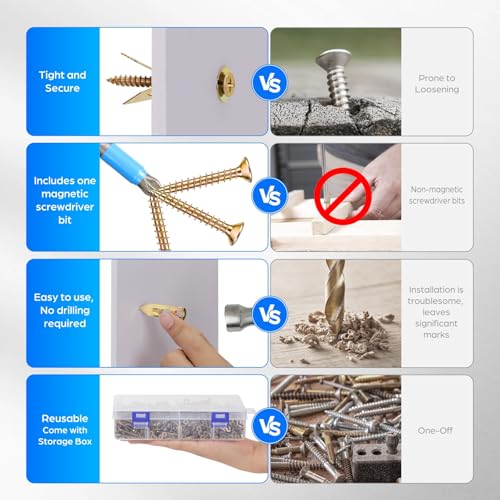 Tight and Secure

VS

Prone to Loosening

Includes one magnetic screwdriver bit

VS

Non-magnetic screwdriver bits

Easy to use, No drilling required

VS

Installation is troublesome, leaves significant marks

Reusable Come with Storage Box

VS

One-Off