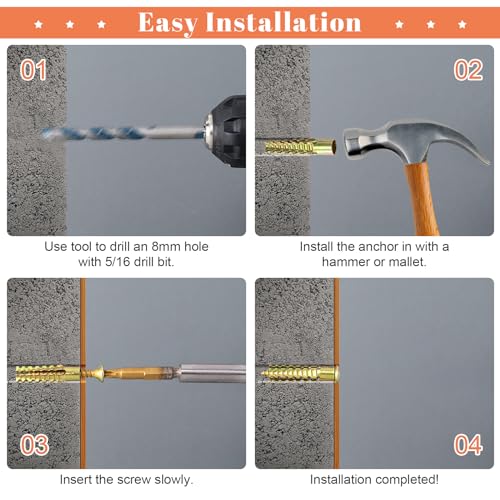 Easy Installation

01

Use tool to drill an 8mm hole with 5/16 drill bit.

02

Install the anchor in with a hammer or mallet.

03

Insert the screw slowly.

04

Installation completed!