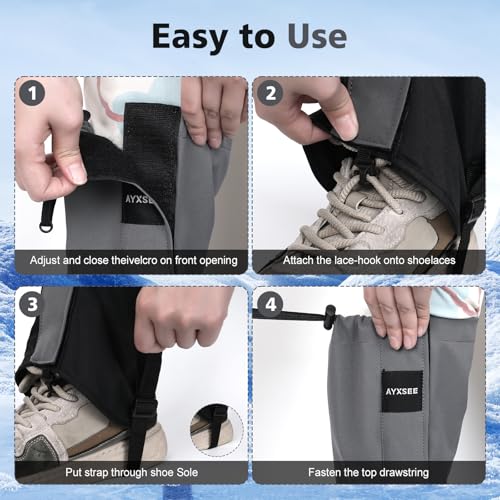 Easy to Use

1

AYXSEE

Adjust and close theivelcro on front opening

2

Attach the lace-hook onto shoelaces

3

Put strap through shoe Sole

4

AYXSEE

Fasten the top drawstring