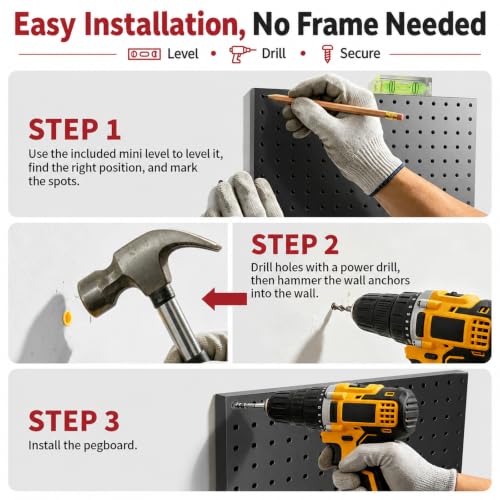 Easy Installation, No Frame Needed

Level • Drill • Secure

STEP 1
Use the included mini level to level it, find the right position, and mark the spots.

STEP 2
Drill holes with a power drill, then hammer the wall anchors into the wall.

STEP 3
Install the pegboard.