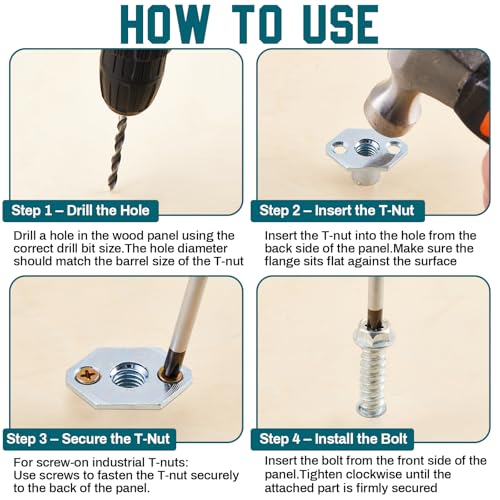 HOW TO USE

Step 1 – Drill the Hole

Drill a hole in the wood panel using the correct drill bit size.The hole diameter should match the barrel size of the T-nut

Step 2 – Insert the T-Nut

Insert the T-nut into the hole from the back side of the panel.Make sure the flange sits flat against the surface

Step 3 – Secure the T-Nut

For screw-on industrial T-nuts: Use screws to fasten the T-nut securely to the back of the panel.

Step 4 – Install the Bolt

Insert the bolt from the front side of the panel.Tighten clockwise until the attached part is firmly secured