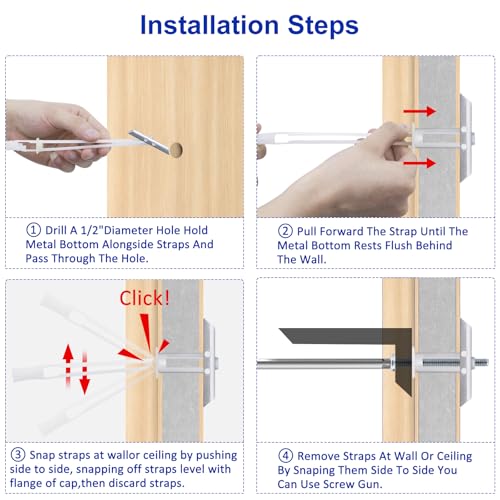 Installation Steps

① Drill A 1/2"Diameter Hole Hold Metal Bottom Alongside Straps And Pass Through The Hole.

② Pull Forward The Strap Until The Metal Bottom Rests Flush Behind The Wall.

Click!

③ Snap straps at wallor ceiling by pushing side to side, snapping off straps level with flange of cap,then discard straps.

④ Remove Straps At Wall Or Ceiling By Snaping Them Side To Side You Can Use Screw Gun.