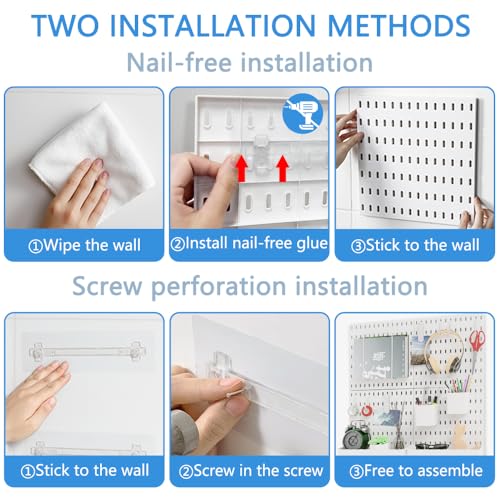 TWO INSTALLATION METHODS

Nail-free installation

①Wipe the wall

②Install nail-free glue

③Stick to the wall

Screw perforation installation

①Stick to the wall

②Screw in the screw

③Free to assemble