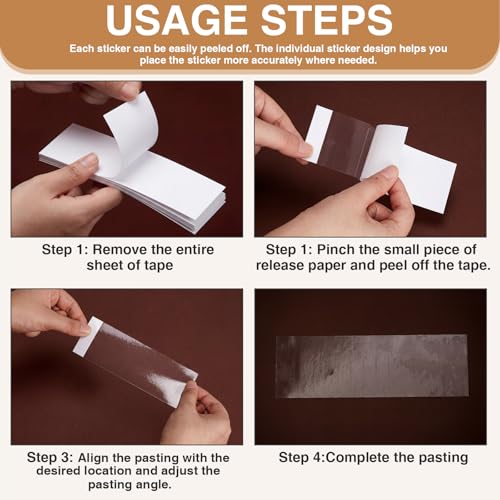 USAGE STEPS

Each sticker can be easily peeled off. The individual sticker design helps you place the sticker more accurately where needed.

Step 1: Remove the entire sheet of tape

Step 1: Pinch the small piece of release paper and peel off the tape.

Step 3: Align the pasting with the desired location and adjust the pasting angle.

Step 4:Complete the pasting