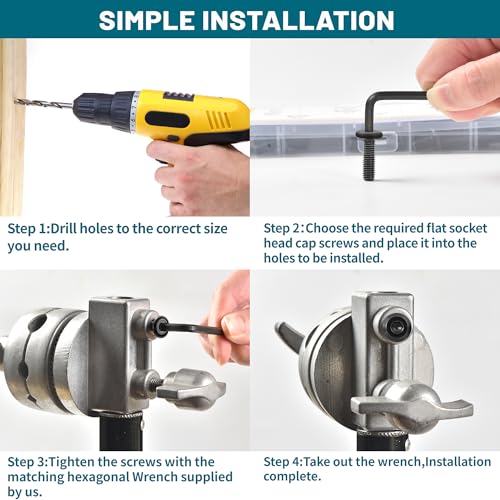 SIMPLE INSTALLATION

Step 1:Drill holes to the correct size you need.

Step 2:Choose the required flat socket head cap screws and place it into the holes to be installed.

Step 3:Tighten the screws with the matching hexagonal Wrench supplied by us.

Step 4:Take out the wrench,Installation complete.