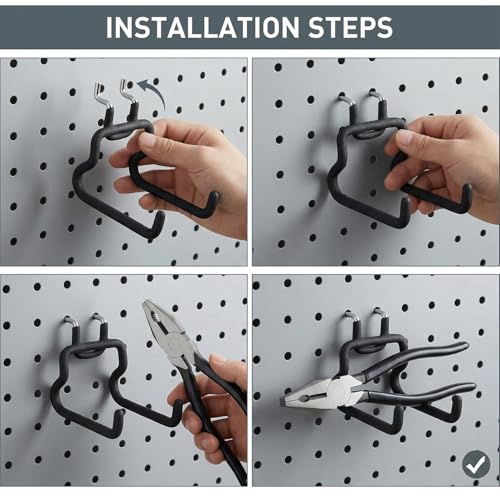 INSTALLATION STEPS