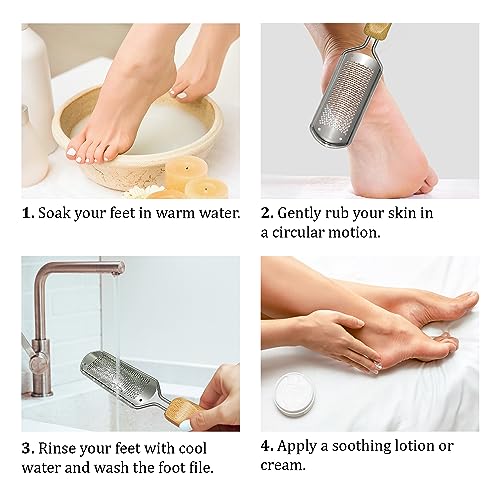 1. Soak your feet in warm water.

2. Gently rub your skin in a circular motion.

3. Rinse your feet with cool water and wash the foot file.

4. Apply a soothing lotion or cream.