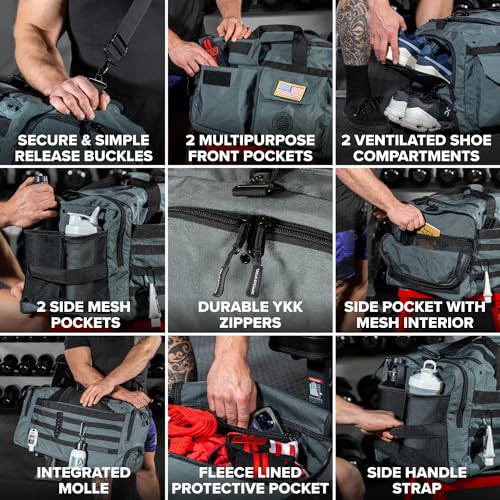 SECURE & SIMPLE RELEASE BUCKLES

2 MULTIPURPOSE FRONT POCKETS

2 VENTILATED SHOE COMPARTMENTS

2 SIDE MESH POCKETS

DURABLE YKK ZIPPERS

SIDE POCKET WITH MESH INTERIOR

INTEGRATED MOLLE

FLEECE LINED PROTECTIVE POCKET

SIDE HANDLE STRAP