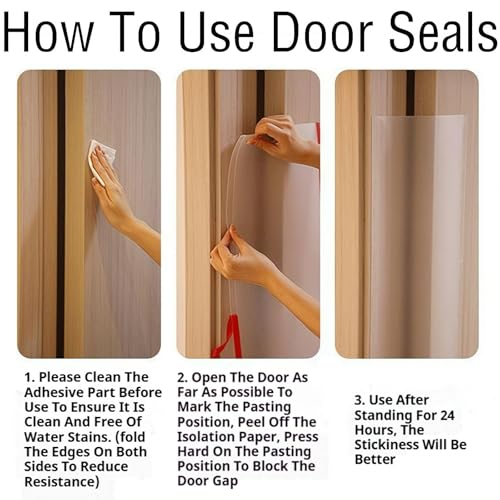 How To Use Door Seals

1. Please Clean The Adhesive Part Before Use To Ensure It Is Clean And Free Of Water Stains. (fold The Edges On Both Sides To Reduce Resistance)

2. Open The Door As Far As Possible To Mark The Pasting Position, Peel Off The Isolation Paper, Press Hard On The Pasting Position To Block The Door Gap

3. Use After Standing For 24 Hours, The Stickiness Will Be Better