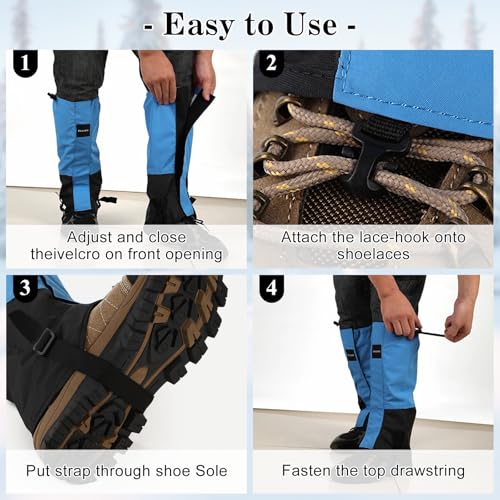 - Easy to Use -

1

Adjust and close theivelcro on front opening

2

Attach the lace-hook onto shoelaces

3

Put strap through shoe Sole

4

Fasten the top drawstring