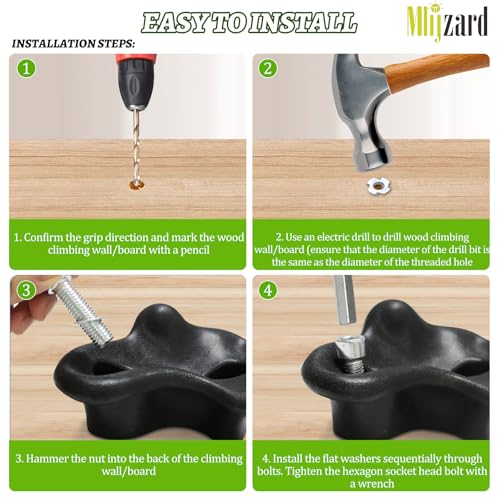 EASY TO INSTALL

Mlijzard

INSTALLATION STEPS:

1

1. Confirm the grip direction and mark the wood climbing wall/board with a pencil

2

2. Use an electric drill to drill wood climbing wall/board (ensure that the diameter of the drill bit is the same as the diameter of the threaded hole

3

3. Hammer the nut into the back of the climbing wall/board

4

4. Install the flat washers sequentially through bolts. Tighten the hexagon socket head bolt with a wrench