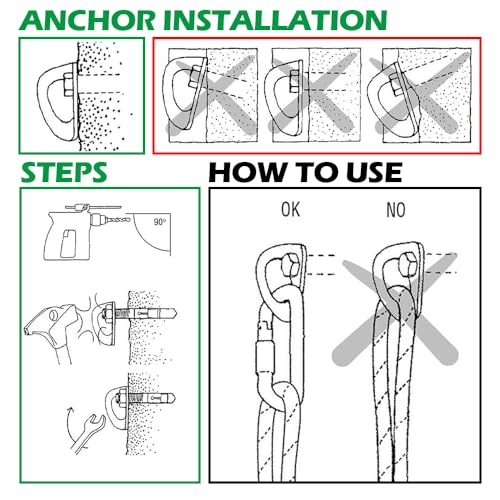 ANCHOR INSTALLATION

STEPS

90°

HOW TO USE

OK

NO