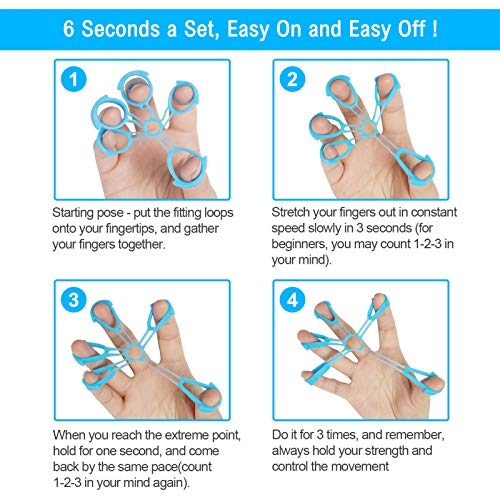 6 Seconds a Set, Easy On and Easy Off !

1

Starting pose - put the fitting loops onto your fingertips, and gather your fingers together.

2

Stretch your fingers out in constant speed slowly in 3 seconds (for beginners, you may count 1-2-3 in your mind).

3

When you reach the extreme point, hold for one second, and come back by the same pace(count 1-2-3 in your mind again).

4

Do it for 3 times, and remember, always hold your strength and control the movement