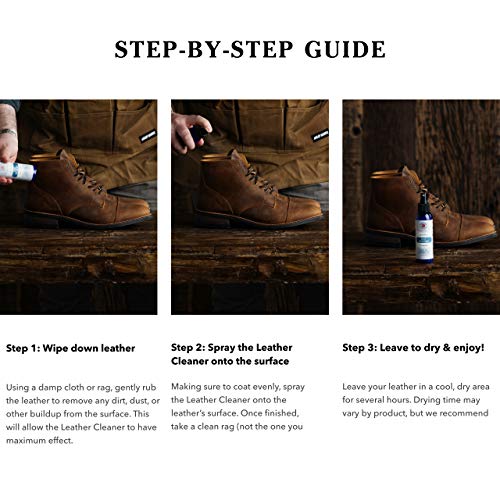 STEP-BY-STEP GUIDE

Step 1: Wipe down leather

Using a damp cloth or rag, gently rub the leather to remove any dirt, dust, or other buildup from the surface. This will allow the Leather Cleaner to have maximum effect.

Step 2: Spray the Leather Cleaner onto the surface

Making sure to coat evenly, spray the Leather Cleaner onto the leather's surface. Once finished, take a clean rag (not the one you

Step 3: Leave to dry & enjoy!

Leave your leather in a cool, dry area for several hours. Drying time may vary by product, but we recommend