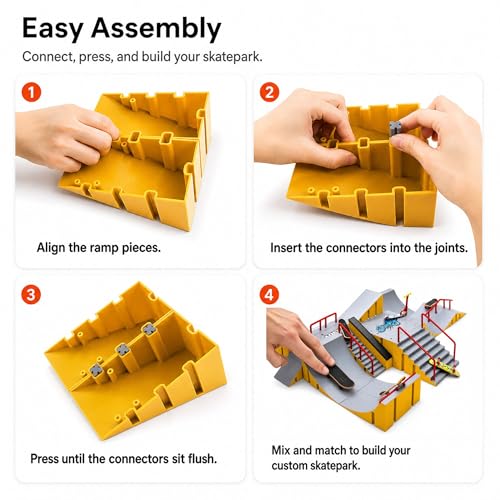 Easy Assembly

Connect, press, and build your skatepark.

1

Align the ramp pieces.

2

Insert the connectors into the joints.

3

Press until the connectors sit flush.

4

Mix and match to build your custom skatepark.