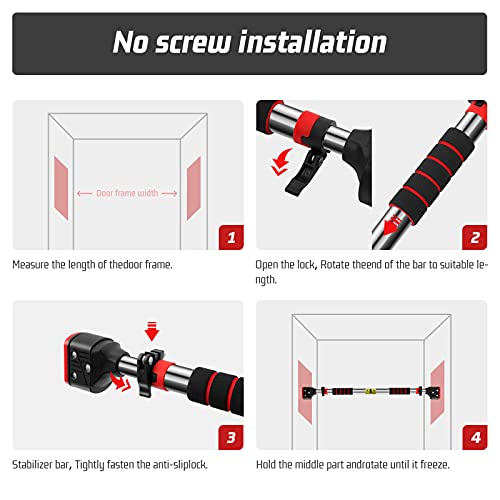 No screw installation

Door frame width

1

Measure the length of thedoor frame.

2

Open the lock, Rotate theend of the bar to suitable length.

3

Stabilizer bar, Tightly fasten the anti-sliplock.

4

Hold the middle part androtate until it freeze.