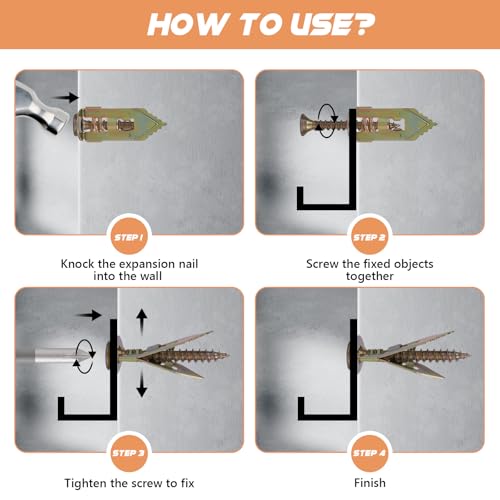 HOW TO USE?

STEP 1

Knock the expansion nail into the wall

STEP 2

Screw the fixed objects together

STEP 3

Tighten the screw to fix

STEP 4

Finish