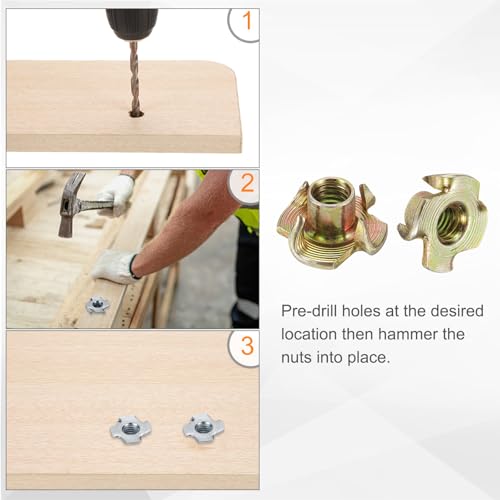 1

2

3

Pre-drill holes at the desired location then hammer the nuts into place.