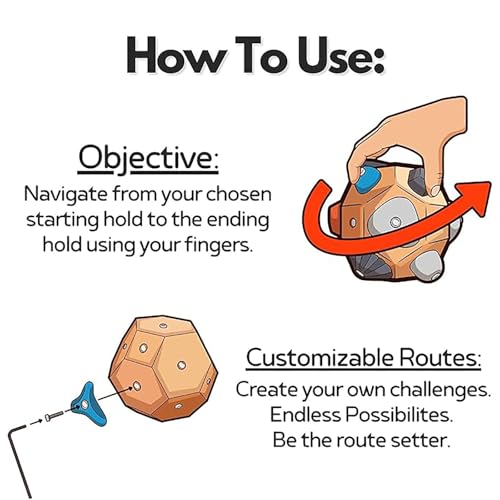 How To Use:

Objective:
Navigate from your chosen starting hold to the ending hold using your fingers.

Customizable Routes:
Create your own challenges.
Endless Possibilites.
Be the route setter.