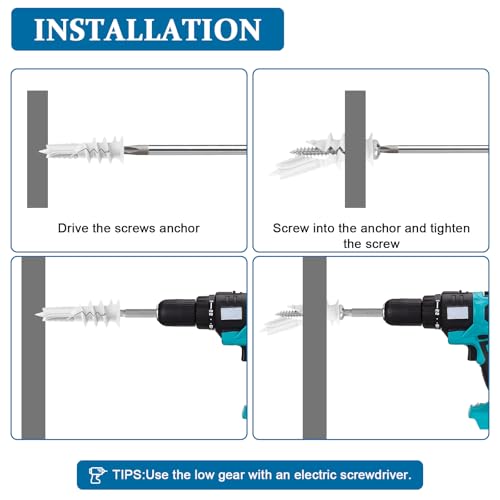 INSTALLATION

Drive the screws anchor

Screw into the anchor and tighten the screw

TIPS:Use the low gear with an electric screwdriver.