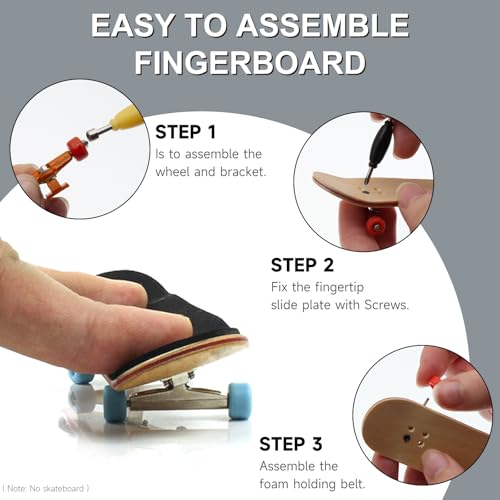 EASY TO ASSEMBLE FINGERBOARD

STEP 1
Is to assemble the wheel and bracket.

STEP 2
Fix the fingertip slide plate with Screws.

STEP 3
Assemble the foam holding belt.

( Note: No skateboard )