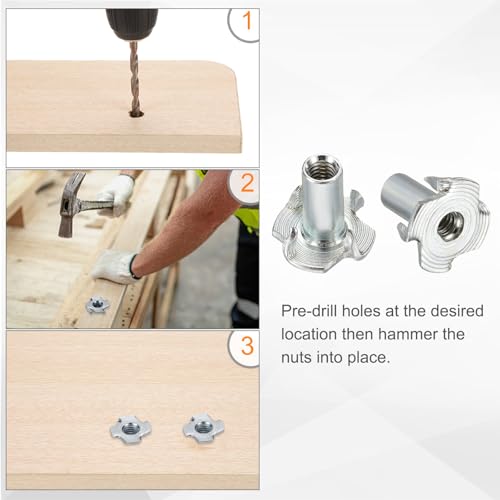 1

2

3

Pre-drill holes at the desired location then hammer the nuts into place.