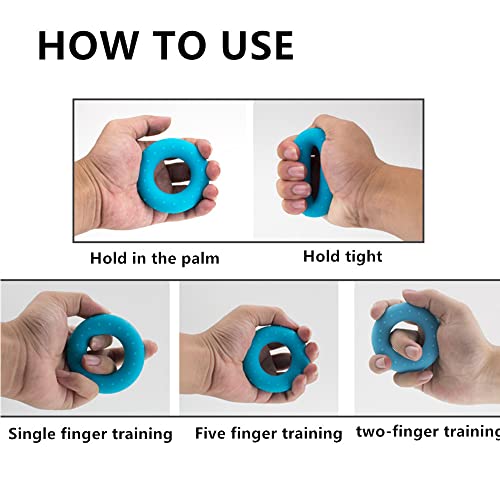 HOW TO USE

Hold in the palm

Hold tight

Single finger training

Five finger training

two-finger training