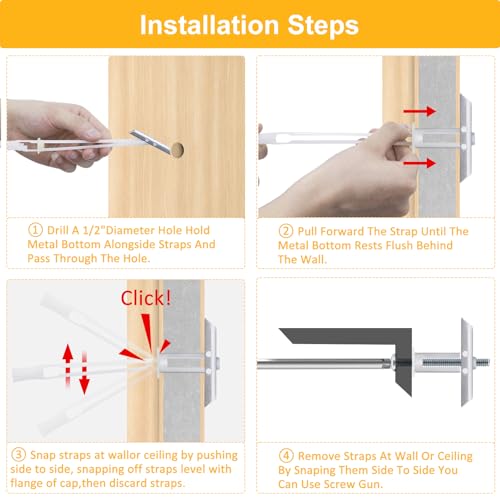 Installation Steps

① Drill A 1/2"Diameter Hole Hold Metal Bottom Alongside Straps And Pass Through The Hole.

② Pull Forward The Strap Until The Metal Bottom Rests Flush Behind The Wall.

Click!

③ Snap straps at wallor ceiling by pushing side to side, snapping off straps level with flange of cap,then discard straps.

④ Remove Straps At Wall Or Ceiling By Snaping Them Side To Side You Can Use Screw Gun.