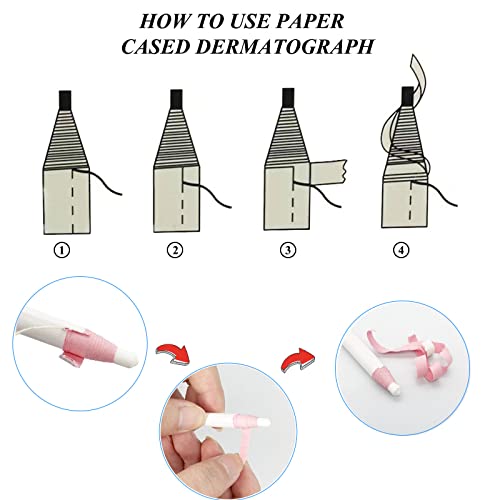 HOW TO USE PAPER CASED DERMATOGRAPH

①

②

③

④