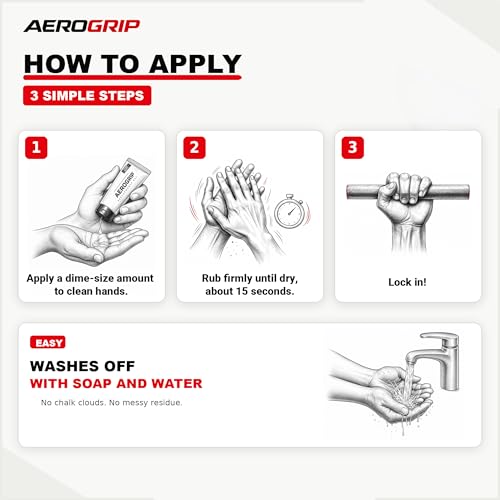 AEROGRIP

HOW TO APPLY

3 SIMPLE STEPS

1

AEROGRIP

Apply a dime-size amount to clean hands.

2

Rub firmly until dry, about 15 seconds.

3

Lock in!

EASY

WASHES OFF
WITH SOAP AND WATER

No chalk clouds. No messy residue.