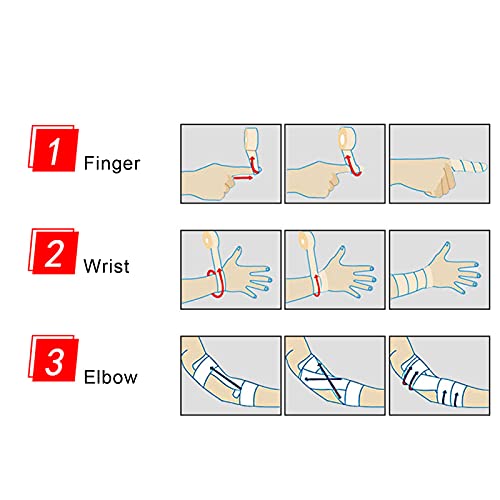 1 Finger

2 Wrist

3 Elbow