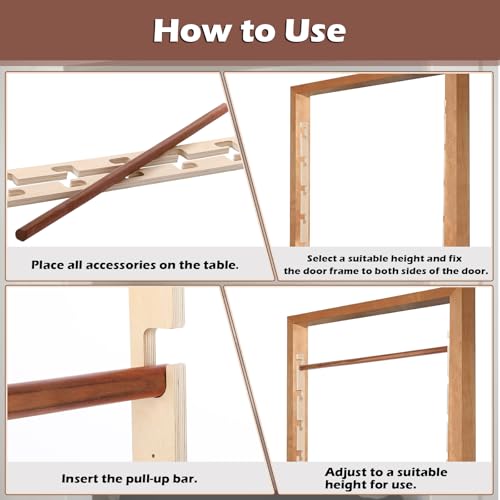 How to Use

Place all accessories on the table.

Select a suitable height and fix the door frame to both sides of the door.

Insert the pull-up bar.

Adjust to a suitable height for use.