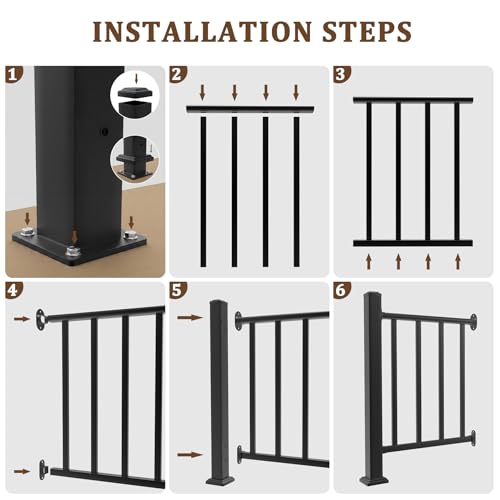 INSTALLATION STEPS

1

2

3

4

5

6