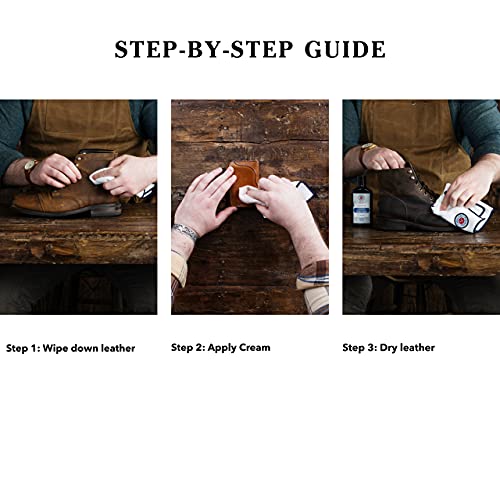 STEP-BY-STEP GUIDE

Step 1: Wipe down leather

Step 2: Apply Cream

Step 3: Dry leather